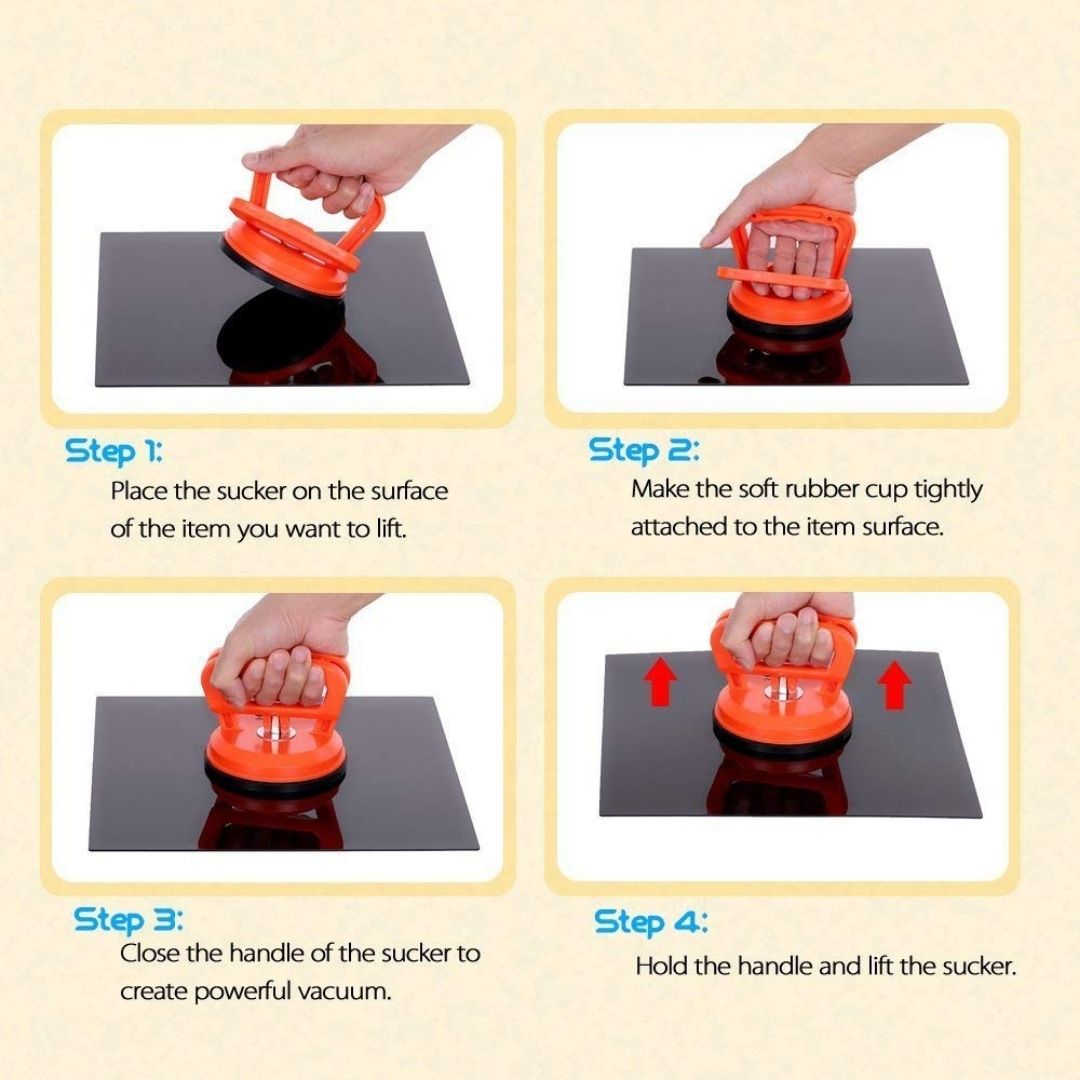 Step 1:
Place the sucker on the surface of the item you want to lift.

Step 2:
Make the soft rubber cup tightly attached to the item surface.

Step 3:
Close the handle of the sucker to create powerful vacuum.

Step 4:
Hold the handle and lift the sucker.